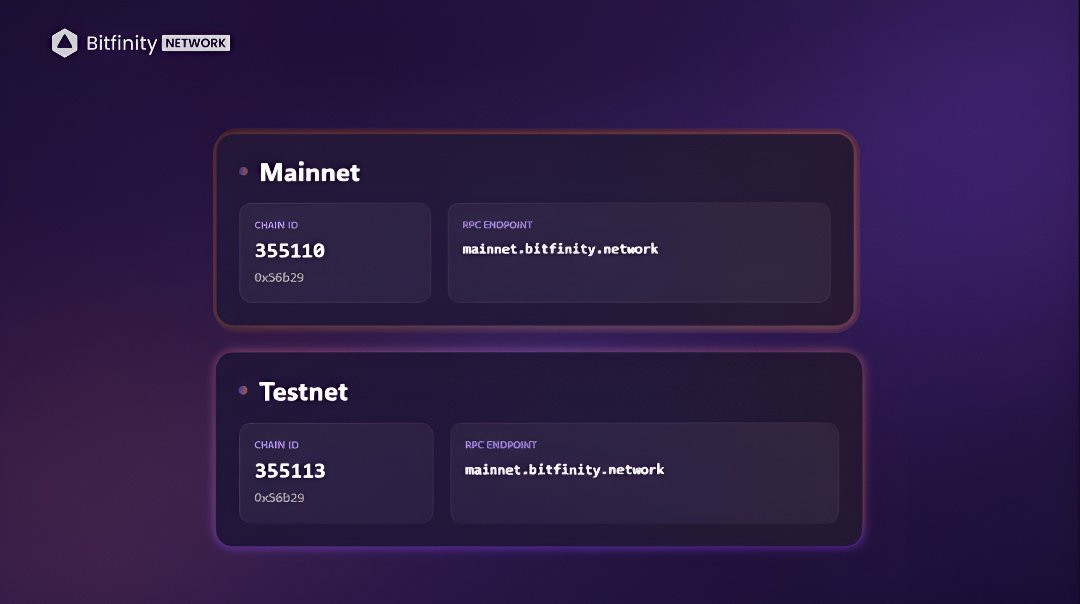 Bitfinity NETWORK

• Mainnet

CHAIN ID
355110
0x56b29

RPC ENDPOINT
mainnet.bitfinity.network

• Testnet

CHAIN ID
355113
0x56b29

RPC ENDPOINT
mainnet.bitfinity.network